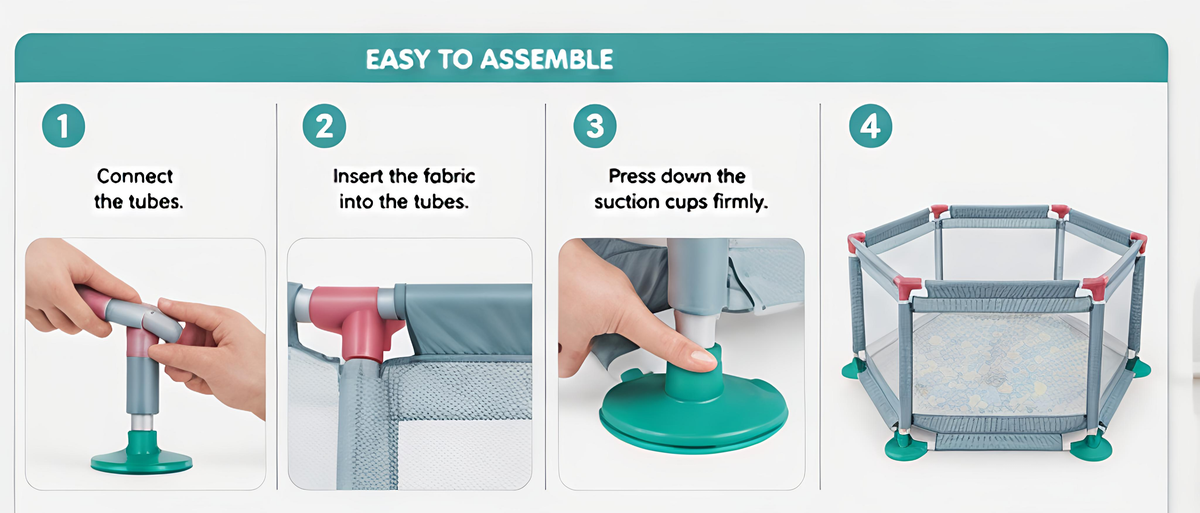 EASY TO ASSEMBLE

1

Connect the tubes.

2

Insert the fabric into the tubes.

3

Press down the suction cups firmly.

4